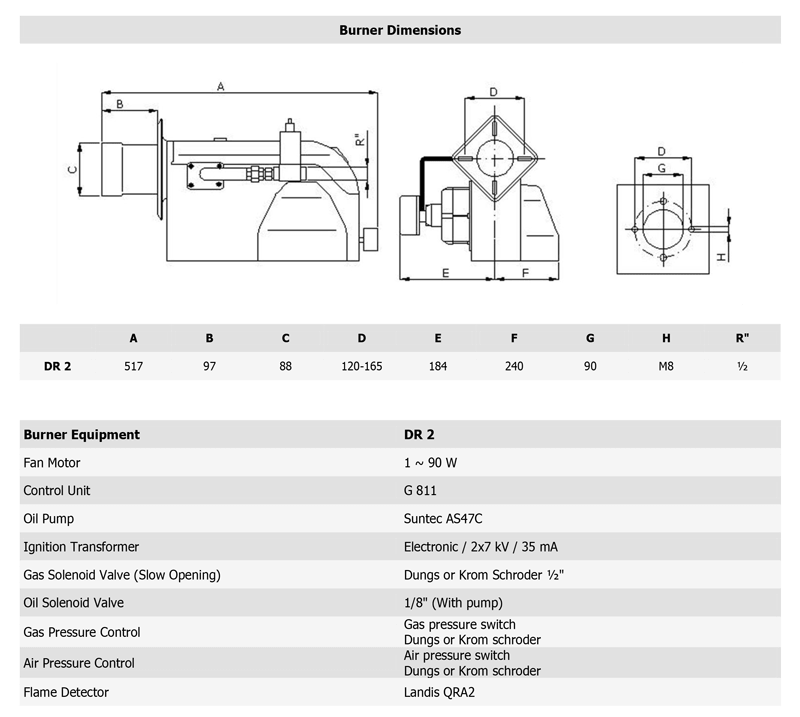 Burner Dimensions

A

B

C

R"

D

E

F

D

G

H

| | A | B | C | D | E | F | G | H | R" |
|---|---|---|---|---|---|---|---|---|---|
| DR 2 | 517 | 97 | 88 | 120-165 | 184 | 240 | 90 | M8 | ½ |

| Burner Equipment | DR 2 |
|---|---|
| Fan Motor | 1 ~ 90 W |
| Control Unit | G 811 |
| Oil Pump | Suntec AS47C |
| Ignition Transformer | Electronic / 2x7 kV / 35 mA |
| Gas Solenoid Valve (Slow Opening) | Dungs or Krom Schroder ½" |
| Oil Solenoid Valve | 1/8" (With pump) |
| Gas Pressure Control | Gas pressure switch Dungs or Krom schroder |
| Air Pressure Control | Air pressure switch Dungs or Krom schroder |
| Flame Detector | Landis QRA2 |