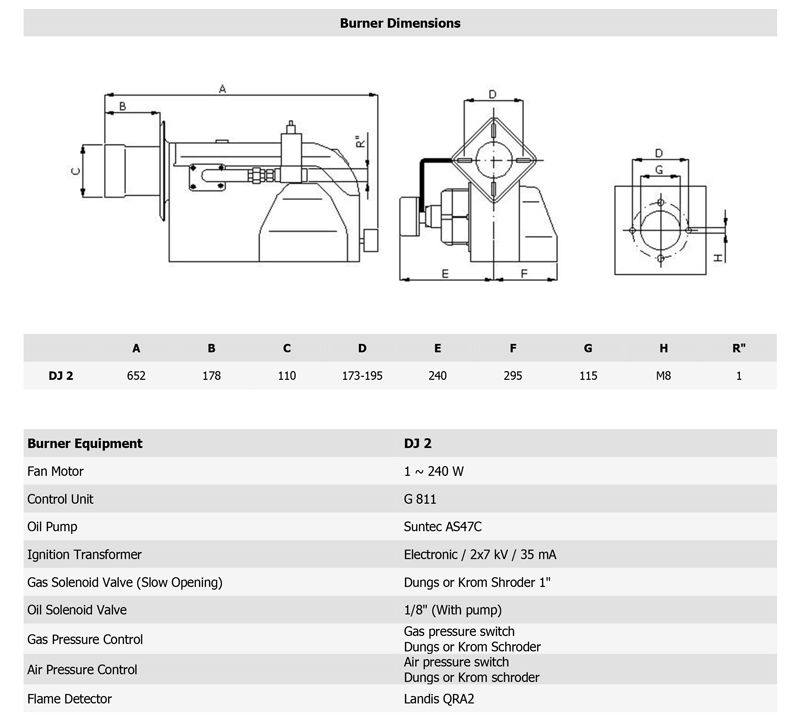 Burner Dimensions

A

B

C

R"

D

E

F

D

G

H

| | A | B | C | D | E | F | G | H | R" |
|---|---|---|---|---|---|---|---|---|---|
| DJ 2 | 652 | 178 | 110 | 173-195 | 240 | 295 | 115 | M8 | 1 |

| Burner Equipment | DJ 2 |
|---|---|
| Fan Motor | 1 ~ 240 W |
| Control Unit | G 811 |
| Oil Pump | Suntec AS47C |
| Ignition Transformer | Electronic / 2x7 kV / 35 mA |
| Gas Solenoid Valve (Slow Opening) | Dungs or Krom Shroder 1" |
| Oil Solenoid Valve | 1/8" (With pump) |
| Gas Pressure Control | Gas pressure switch Dungs or Krom Schroder |
| Air Pressure Control | Air pressure switch Dungs or Krom schroder |
| Flame Detector | Landis QRA2 |